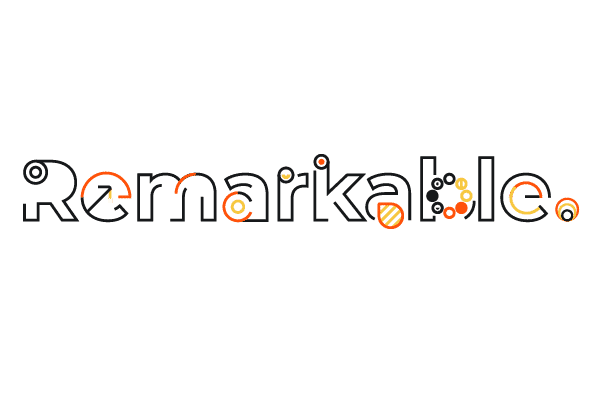 Remarkable.